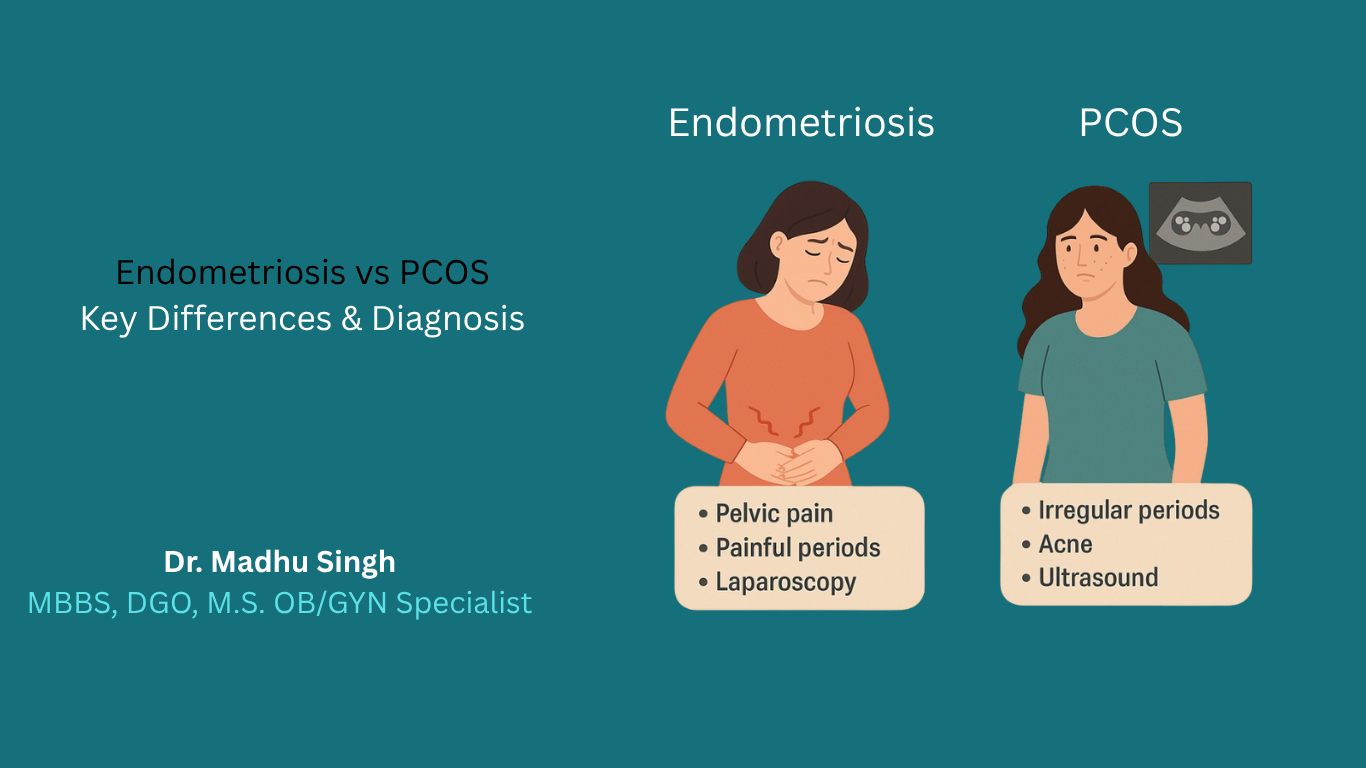 Endometriosis vs PCOS
Key Differences & Diagnosis

Dr. Madhu Singh
MBBS, DGO, M.S. OB/GYN Specialist

Endometriosis

• Pelvic pain
• Painful periods
• Laparoscopy

PCOS

• Irregular periods
• Acne
• Ultrasound